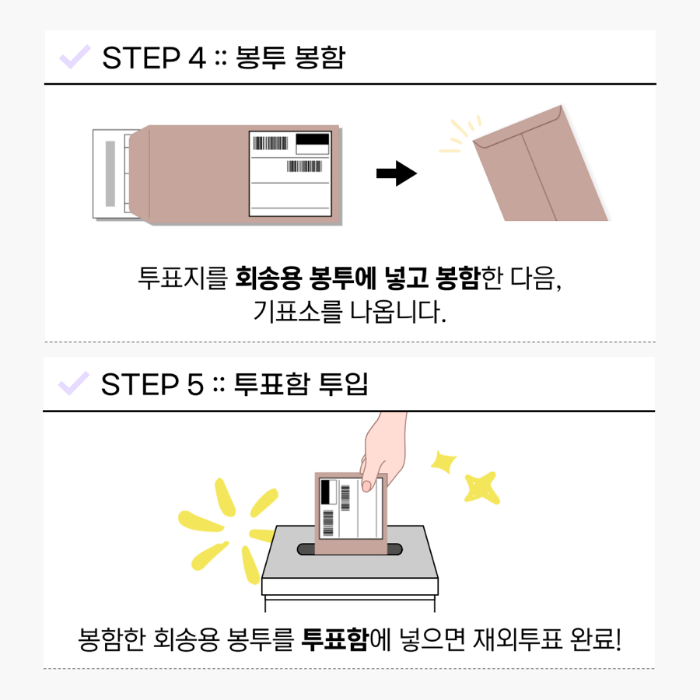 STEP 4 :: 봉투 봉함

투표지를 회송용 봉투에 넣고 봉함한 다음, 기표소를 나옵니다.

STEP 5 :: 투표함 투입

봉함한 회송용 봉투를 투표함에 넣으면 재외투표 완료!